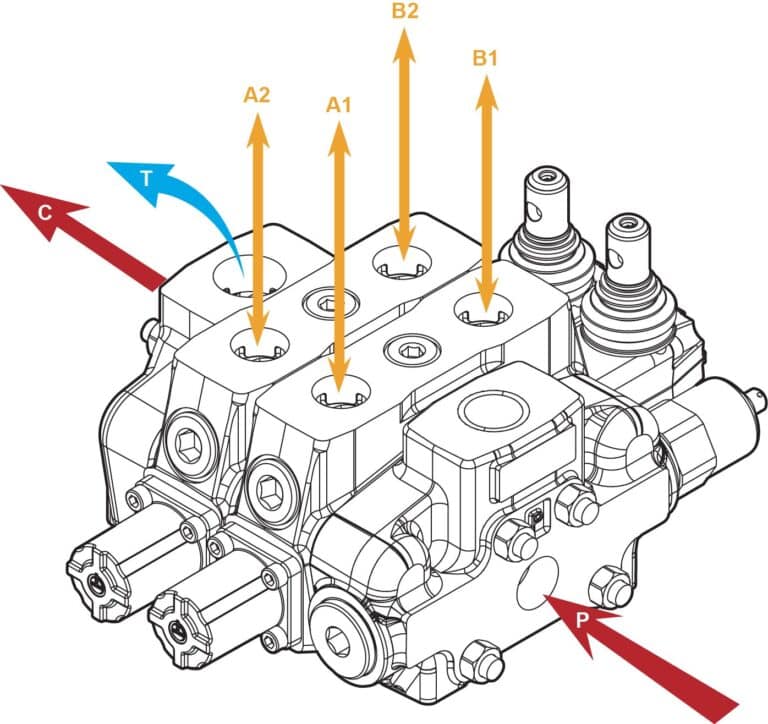 B2
B1
A2
A1
T
C
P